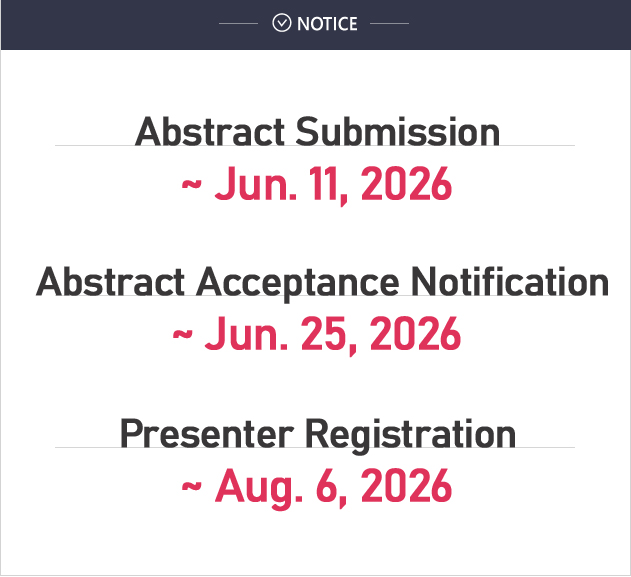 NOTICE

Abstract Submission

~ Jun. 11, 2026

Abstract Acceptance Notification

~ Jun. 25, 2026

Presenter Registration

~ Aug. 6, 2026